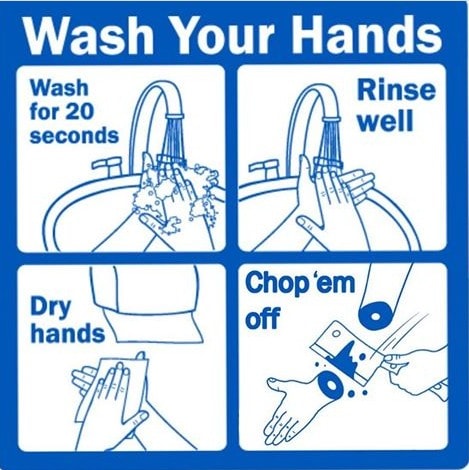 Wash Your Hands

Wash for 20 seconds

Rinse well

Dry hands

Chop 'em off